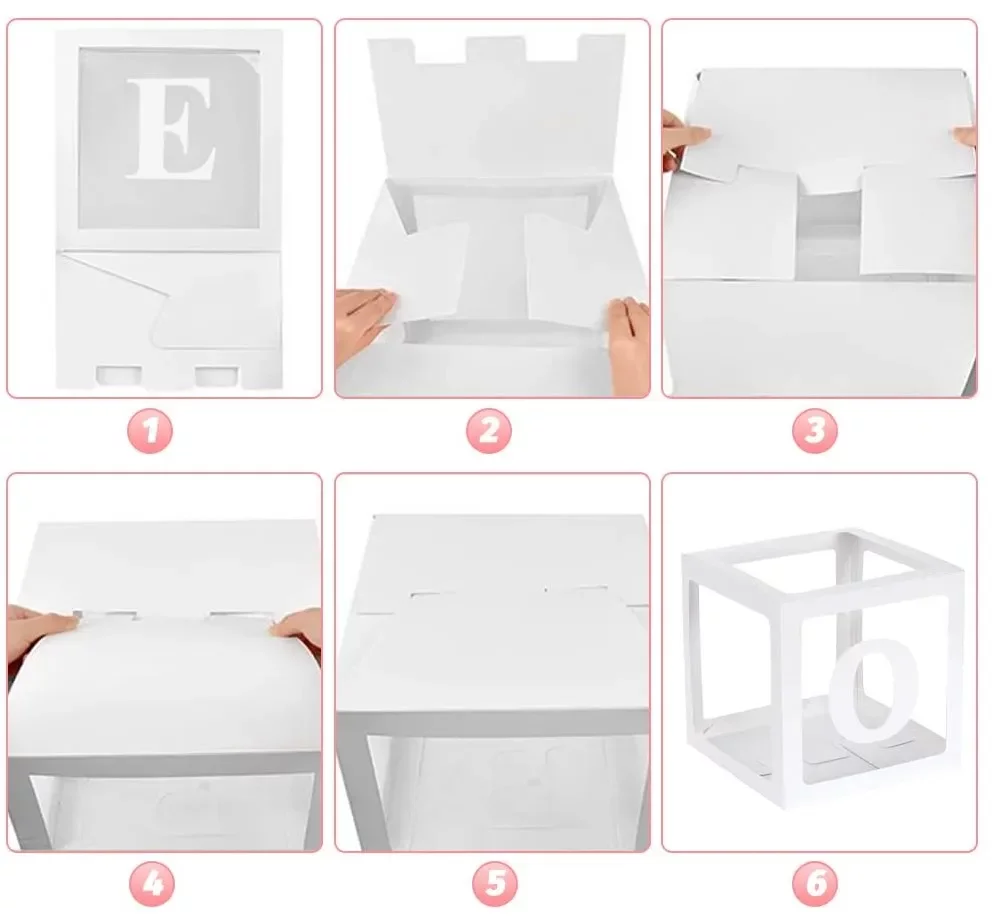 E

1

2

3

4

5

O

6