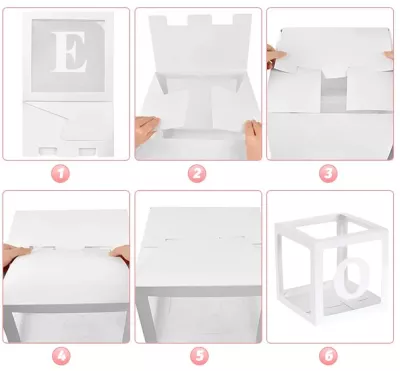 E

1

2

3

4

5

O

6